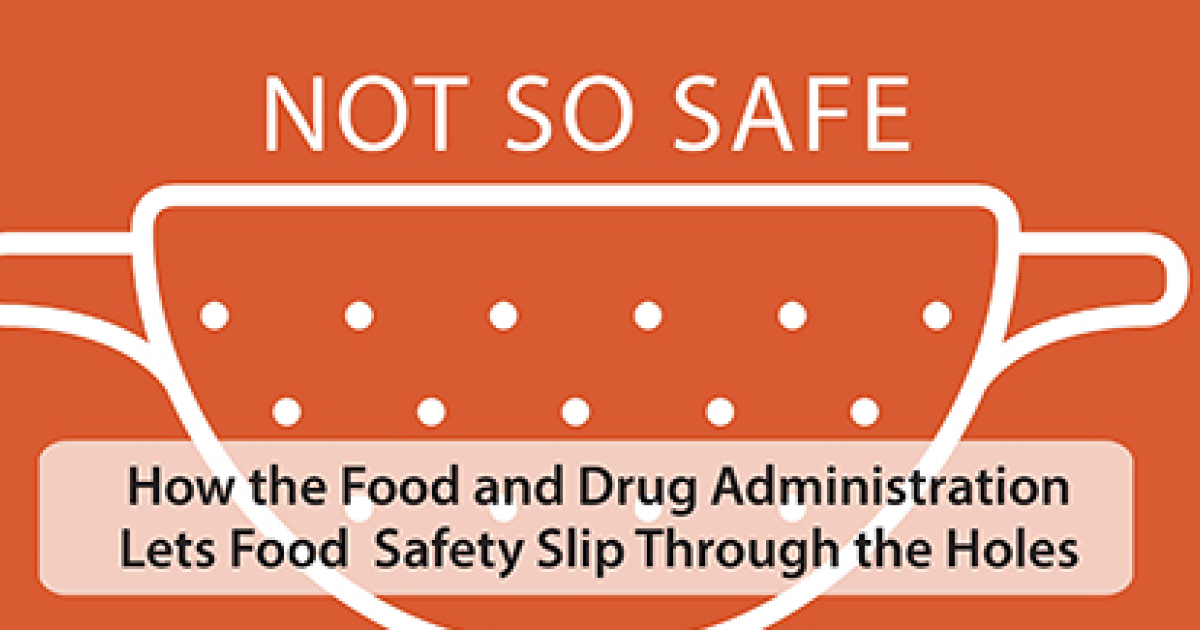 NOT SO SAFE

How the Food and Drug Administration Lets Food Safety Slip Through the Holes