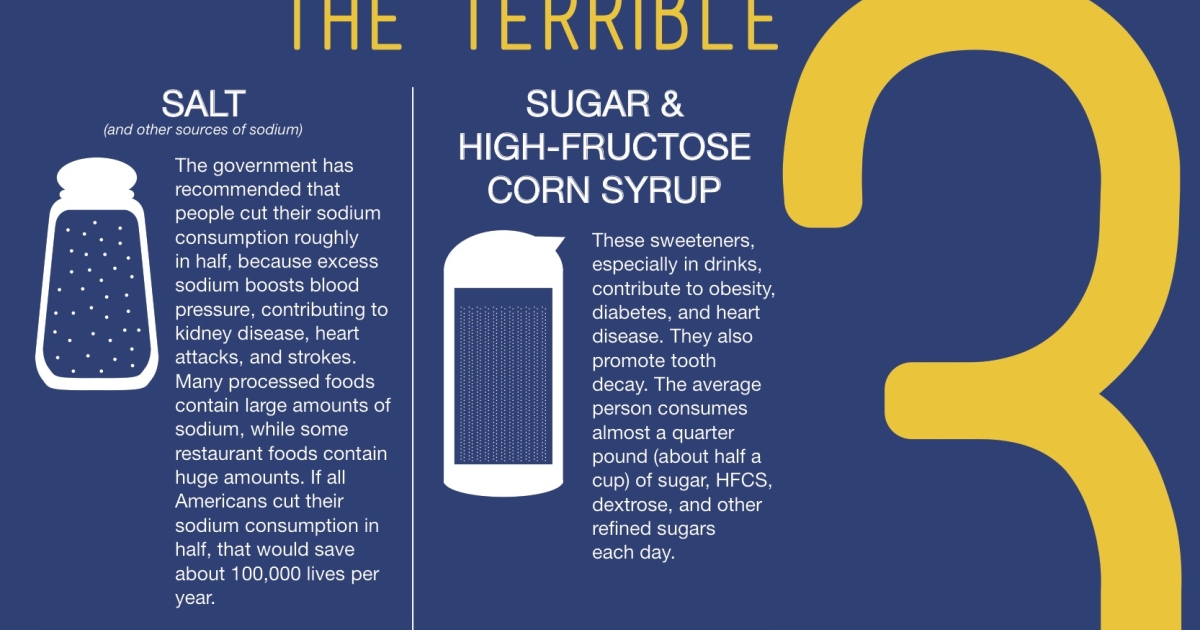 THE TERRIBLE 3

SALT
(and other sources of sodium)

The government has recommended that people cut their sodium consumption roughly in half, because excess sodium boosts blood pressure, contributing to kidney disease, heart attacks, and strokes. Many processed foods contain large amounts of sodium, while some restaurant foods contain huge amounts. If all Americans cut their sodium consumption in half, that would save about 100,000 lives per year.

SUGAR & HIGH-FRUCTOSE CORN SYRUP

These sweeteners, especially in drinks, contribute to obesity, diabetes, and heart disease. They also promote tooth decay. The average person consumes almost a quarter pound (about half a cup) of sugar, HFCS, dextrose, and other refined sugars each day.